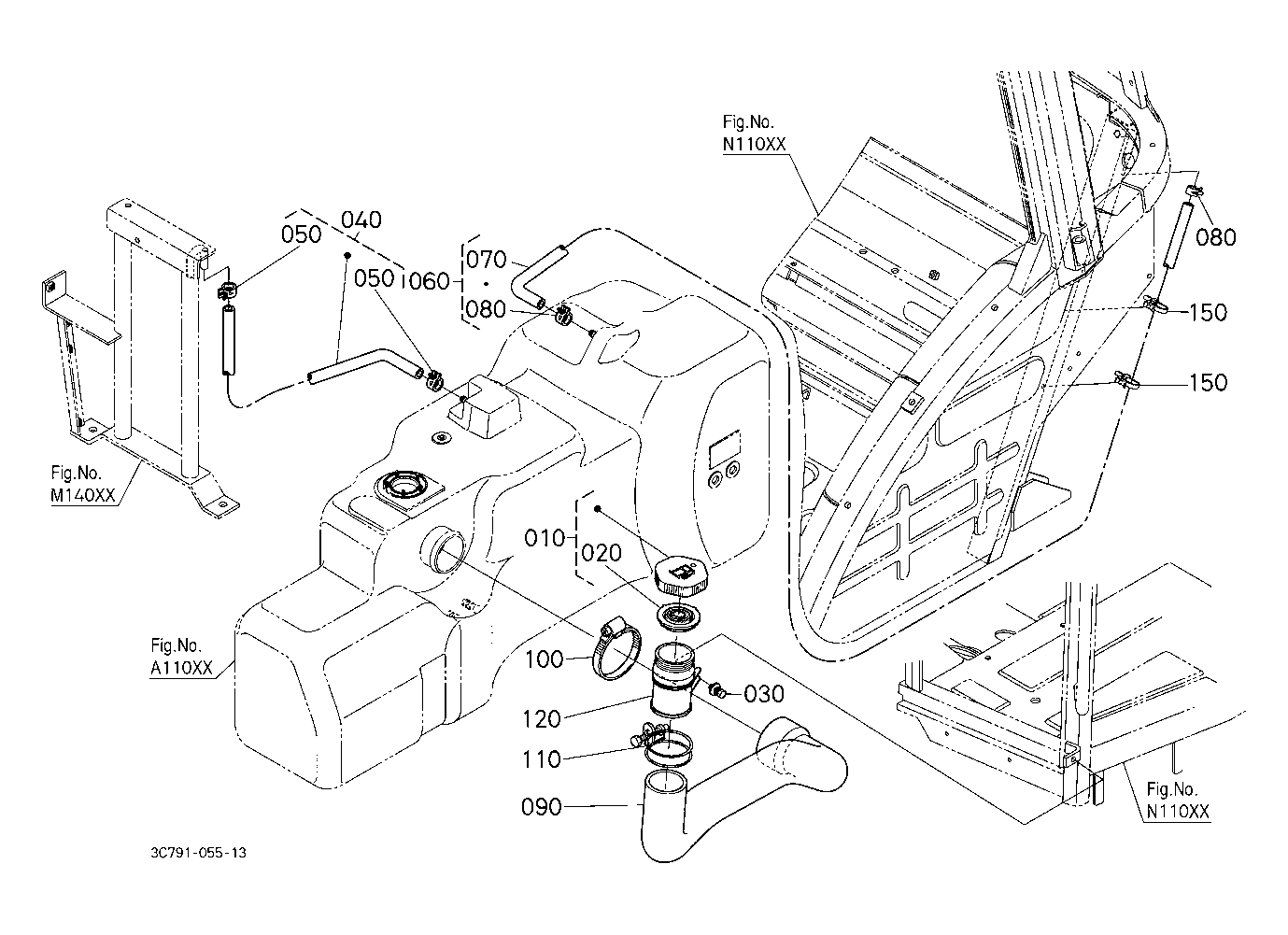 Fig.No.
N110XX

080

050

040

050

060

070

080

150

150

Fig.No.
M140XX

010

020

Fig.No.
A110XX

100

030

120

110

090

Fig.No.
N110XX

3C791-055-13